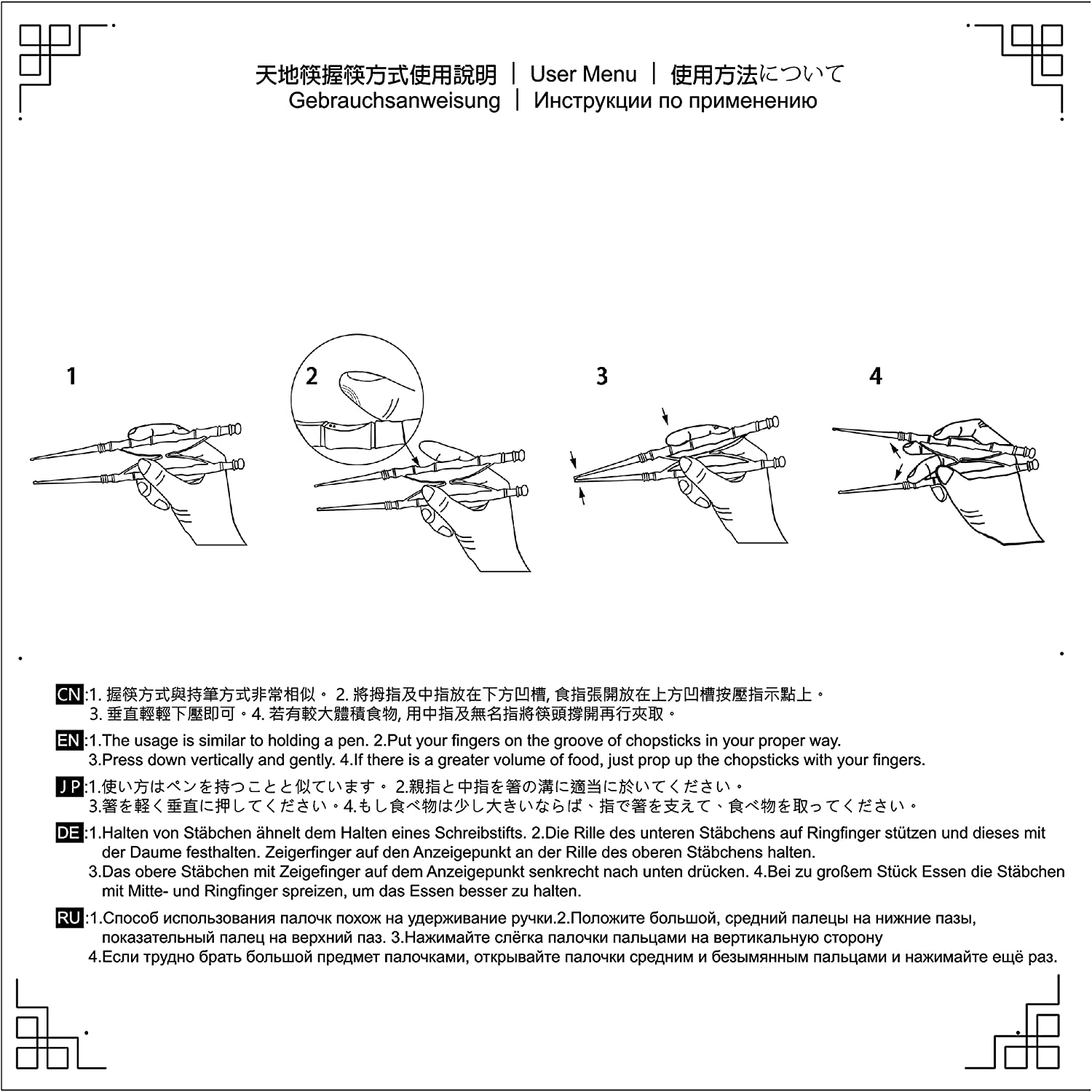 天地筷握筷方式使用說明 ｜ User Menu ｜ 使用方法について
Gebrauchsanweisung ｜ Инструкции по применению

1

2

3

4

CN:1. 握筷方式與持筆方式非常相似。 2. 將拇指及中指放在下方凹槽, 食指張開放在上方凹槽按壓指示點上。
3. 垂直輕輕下壓即可。4. 若有較大體積食物, 用中指及無名指將筷頭撐開再行夾取。

EN:1.The usage is similar to holding a pen. 2.Put your fingers on the groove of chopsticks in your proper way.
3.Press down vertically and gently. 4.If there is a greater volume of food, just prop up the chopsticks with your fingers.

JP:1.使い方はペンを持つことと似ています。 2.親指と中指を箸の溝に適当に於いてください。
3.箸を軽く垂直に押してください。4.もし食べ物は少し大きいならば、指で箸を支えて、食べ物を取ってください。

DE:1.Halten von Stäbchen ähnelt dem Halten eines Schreibstifts. 2.Die Rille des unteren Stäbchens auf Ringfinger stützen und dieses mit der Daume festhalten. Zeigerfinger auf den Anzeigepunkt an der Rille des oberen Stäbchens halten.
3.Das obere Stäbchen mit Zeigefinger auf dem Anzeigepunkt senkrecht nach unten drücken. 4.Bei zu großem Stück Essen die Stäbchen mit Mitte- und Ringfinger spreizen, um das Essen besser zu halten.

RU:1.Способ использования палочк похож на удерживание ручки.2.Положите большой, средний палецы на нижние пазы, показательный палец на верхний паз. 3.Нажимайте слёгка палочки пальцами на вертикальную сторону
4.Если трудно брать большой предмет палочками, открывайте палочки средним и безымянным пальцами и нажимайте ещё раз.